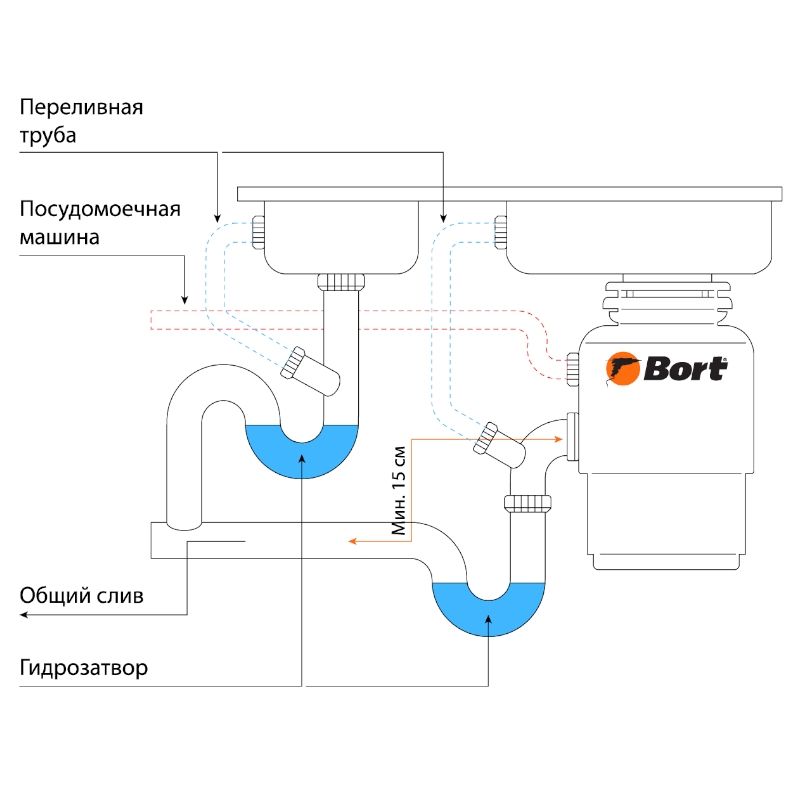 Переливная труба

Посудомоечная машина

Bort

Мин. 15 см

Общий слив

Гидрозатвор